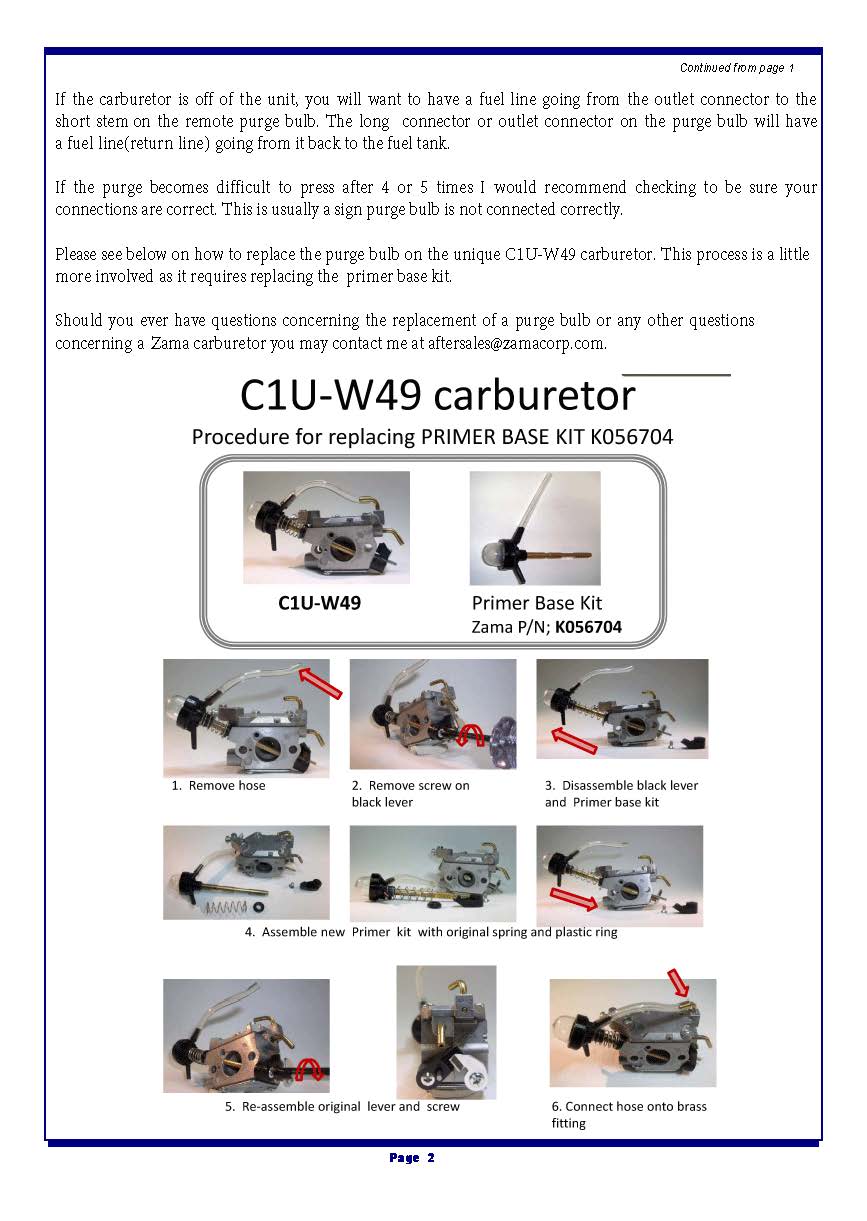 Continued from page 1

If the carburetor is off of the unit, you will want to have a fuel line going from the outlet connector to the short stem on the remote purge bulb. The long connector or outlet connector on the purge bulb will have a fuel line(return line) going from it back to the fuel tank.

If the purge becomes difficult to press after 4 or 5 times I would recommend checking to be sure your connections are correct. This is usually a sign purge bulb is not connected correctly.

Please see below on how to replace the purge bulb on the unique C1U-W49 carburetor. This process is a little more involved as it requires replacing the primer base kit.

Should you ever have questions concerning the replacement of a purge bulb or any other questions concerning a Zama carburetor you may contact me at aftersales@zamacorp.com.

C1U-W49 carburetor

Procedure for replacing PRIMER BASE KIT K056704

C1U-W49

Primer Base Kit
Zama P/N; K056704

1. Remove hose

2. Remove screw on black lever

3. Disassemble black lever and Primer base kit

4. Assemble new Primer kit with original spring and plastic ring

5. Re-assemble original lever and screw

6. Connect hose onto brass fitting

Page 2