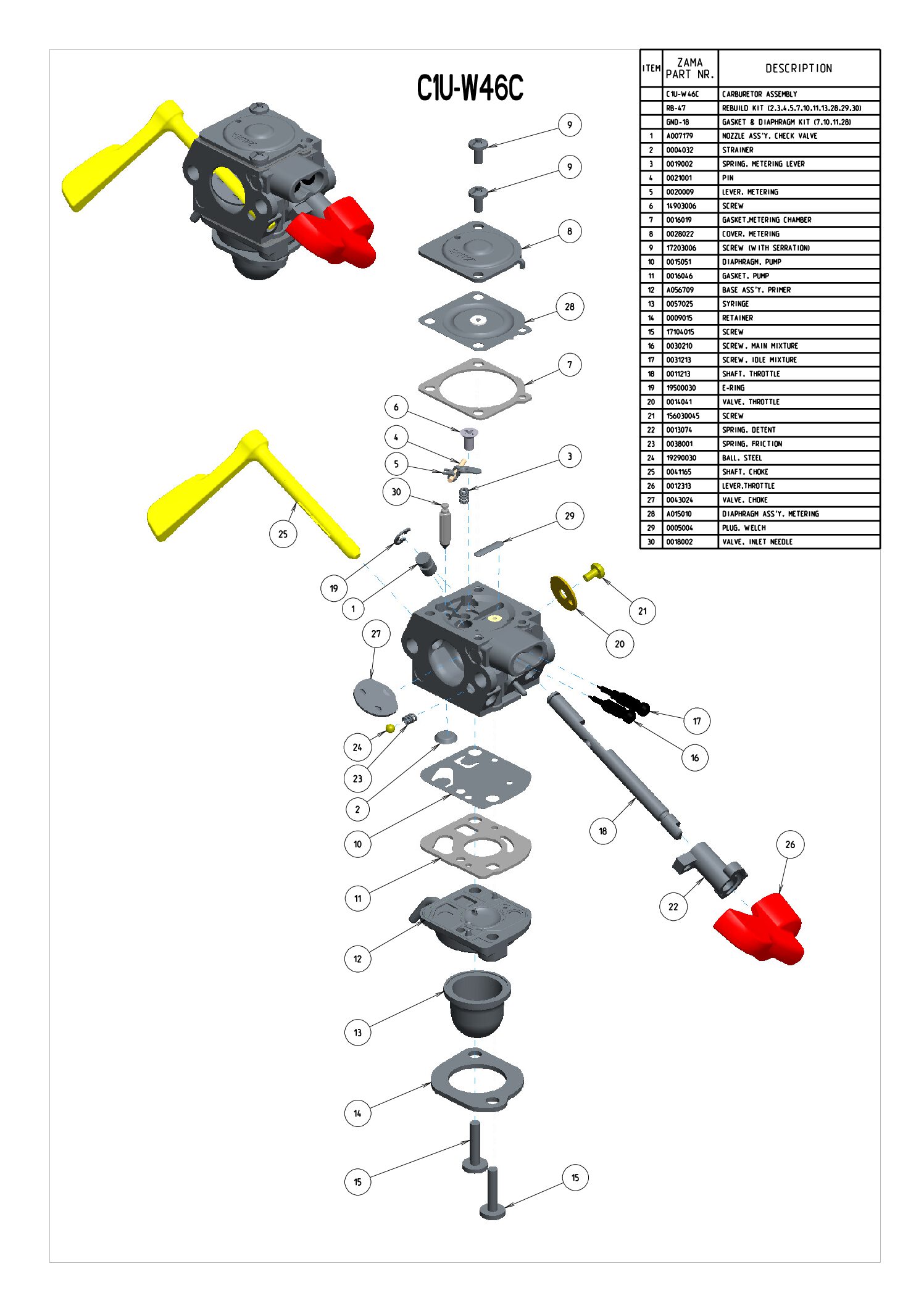 C1U-W46C

| ITEM | ZAMA PART NR. | DESCRIPTION |
|---|---|---|
| | C1U-W46C | CARBURETOR ASSEMBLY |
| | RB-47 | REBUILD KIT (2.3.4.5.7.10.11.13.28.29.30) |
| | GND-18 | GASKET & DIAPHRAGM KIT (7.10.11.28) |
| 1 | A007179 | NOZZLE ASS'Y. CHECK VALVE |
| 2 | 0004032 | STRAINER |
| 3 | 0019002 | SPRING. METERING LEVER |
| 4 | 0021001 | PIN |
| 5 | 0020009 | LEVER. METERING |
| 6 | 14903006 | SCREW |
| 7 | 0016019 | GASKET.METERING CHAMBER |
| 8 | 0028022 | COVER. METERING |
| 9 | 17203006 | SCREW (WITH SERRATION) |
| 10 | 0015051 | DIAPHRAGM. PUMP |
| 11 | 0016046 | GASKET. PUMP |
| 12 | A056709 | BASE ASS'Y. PRIMER |
| 13 | 0057025 | SYRINGE |
| 14 | 0009015 | RETAINER |
| 15 | 17104015 | SCREW |
| 16 | 0030210 | SCREW. MAIN MIXTURE |
| 17 | 0031213 | SCREW. IDLE MIXTURE |
| 18 | 0011213 | SHAFT. THROTTLE |
| 19 | 19500030 | E-RING |
| 20 | 0014041 | VALVE. THROTTLE |
| 21 | 156030045 | SCREW |
| 22 | 0013074 | SPRING. DETENT |
| 23 | 0038001 | SPRING. FRICTION |
| 24 | 19290030 | BALL. STEEL |
| 25 | 0041165 | SHAFT. CHOKE |
| 26 | 0012313 | LEVER.THROTTLE |
| 27 | 0043024 | VALVE. CHOKE |
| 28 | A015010 | DIAPHRAGM ASS'Y. METERING |
| 29 | 0005004 | PLUG. WELCH |
| 30 | 0018002 | VALVE. INLET NEEDLE |

9 9 8 28 7 6 4 5 3 30 29 25 19 1 21 20 27 17 16 24 23 2 10 18 26 11 22 12 13 14 15 15