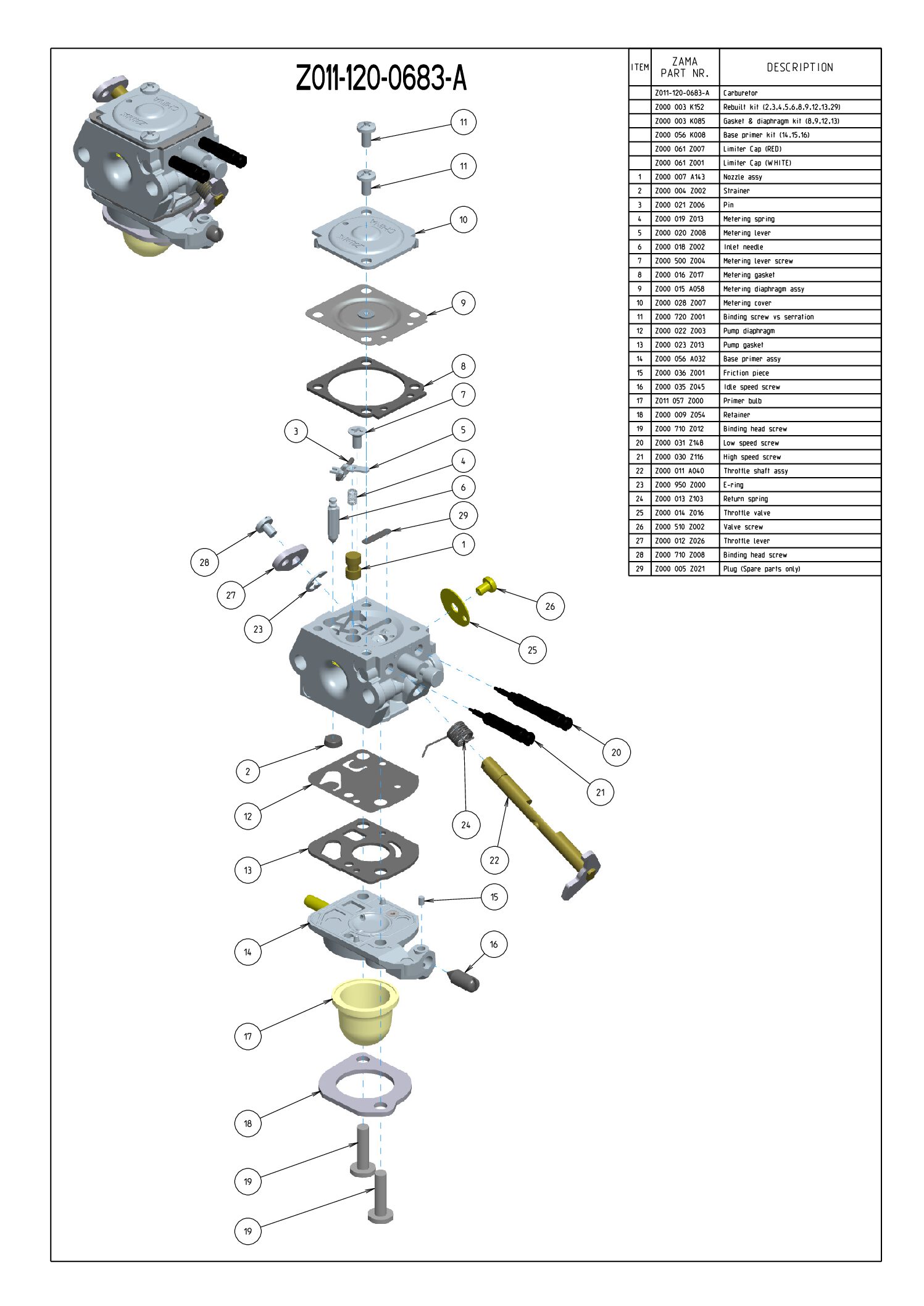 Z011-120-0683-A

| ITEM | ZAMA PART NR. | DESCRIPTION |
|---|---|---|
| | Z011-120-0683-A | Carburetor |
| | Z000 003 K152 | Rebuilt kit (2.3.4.5.6.8.9.12.13.29) |
| | Z000 003 K085 | Gasket & diaphragm kit (8.9.12.13) |
| | Z000 056 K008 | Base primer kit (14.15.16) |
| | Z000 061 Z007 | Limiter Cap (RED) |
| | Z000 061 Z001 | Limiter Cap (WHITE) |
| 1 | Z000 007 A143 | Nozzle assy |
| 2 | Z000 004 Z002 | Strainer |
| 3 | Z000 021 Z006 | Pin |
| 4 | Z000 019 Z013 | Metering spring |
| 5 | Z000 020 Z008 | Metering lever |
| 6 | Z000 018 Z002 | Inlet needle |
| 7 | Z000 500 Z004 | Metering lever screw |
| 8 | Z000 016 Z017 | Metering gasket |
| 9 | Z000 015 A058 | Metering diaphragm assy |
| 10 | Z000 028 Z007 | Metering cover |
| 11 | Z000 720 Z001 | Binding screw vs serration |
| 12 | Z000 022 Z003 | Pump diaphragm |
| 13 | Z000 023 Z013 | Pump gasket |
| 14 | Z000 056 A032 | Base primer assy |
| 15 | Z000 036 Z001 | Friction piece |
| 16 | Z000 035 Z045 | Idle speed screw |
| 17 | Z011 057 Z000 | Primer bulb |
| 18 | Z000 009 Z054 | Retainer |
| 19 | Z000 710 Z012 | Binding head screw |
| 20 | Z000 031 Z148 | Low speed screw |
| 21 | Z000 030 Z116 | High speed screw |
| 22 | Z000 011 A040 | Throttle shaft assy |
| 23 | Z000 950 Z000 | E-ring |
| 24 | Z000 013 Z103 | Return spring |
| 25 | Z000 014 Z016 | Throttle valve |
| 26 | Z000 510 Z002 | Valve screw |
| 27 | Z000 012 Z026 | Throttle lever |
| 28 | Z000 710 Z008 | Binding head screw |
| 29 | Z000 005 Z021 | Plug (Spare parts only) |

11 11 10 9 8 7 3 5 4 6 29 1 28 27 23 26 25 20 21 2 12 24 22 13 15 14 16 17 18 19 19