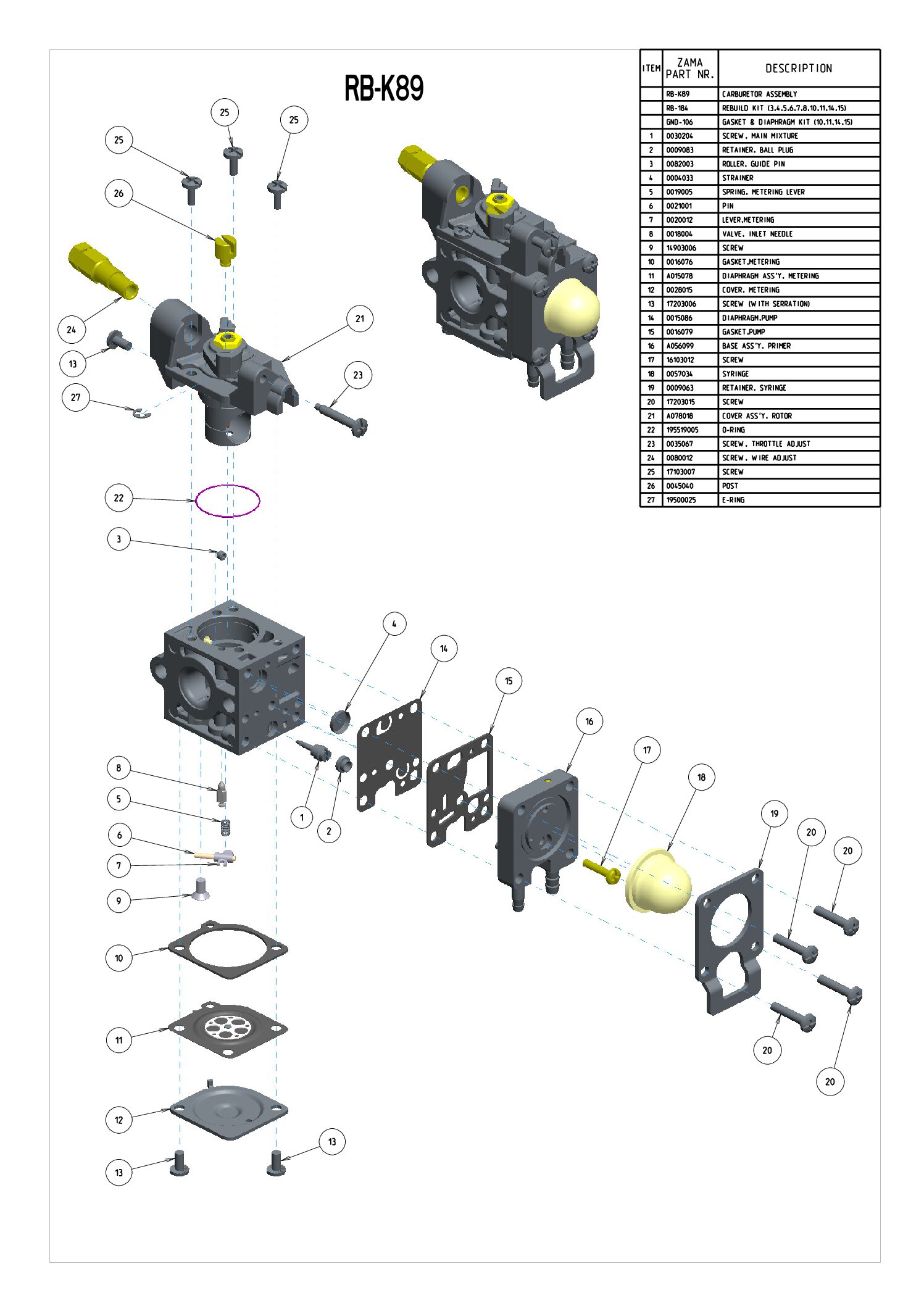 RB-K89

| ITEM | ZAMA PART NR. | DESCRIPTION |
|---|---|---|
| | RB-K89 | CARBURETOR ASSEMBLY |
| | RB-184 | REBUILD KIT (3.4.5.6.7.8.10.11.14.15) |
| | GND-106 | GASKET & DIAPHRAGM KIT (10.11.14.15) |
| 1 | 0030204 | SCREW, MAIN MIXTURE |
| 2 | 0009083 | RETAINER, BALL PLUG |
| 3 | 0082003 | ROLLER, GUIDE PIN |
| 4 | 0004033 | STRAINER |
| 5 | 0019005 | SPRING, METERING LEVER |
| 6 | 0021001 | PIN |
| 7 | 0020012 | LEVER.METERING |
| 8 | 0018004 | VALVE, INLET NEEDLE |
| 9 | 14903006 | SCREW |
| 10 | 0016076 | GASKET.METERING |
| 11 | A015078 | DIAPHRAGM ASS'Y, METERING |
| 12 | 0028015 | COVER, METERING |
| 13 | 17203006 | SCREW (WITH SERRATION) |
| 14 | 0015086 | DIAPHRAGM.PUMP |
| 15 | 0016079 | GASKET.PUMP |
| 16 | A056099 | BASE ASS'Y, PRIMER |
| 17 | 16103012 | SCREW |
| 18 | 0057034 | SYRINGE |
| 19 | 0009063 | RETAINER, SYRINGE |
| 20 | 17203015 | SCREW |
| 21 | A078018 | COVER ASS'Y, ROTOR |
| 22 | 195519005 | O-RING |
| 23 | 0035067 | SCREW, THROTTLE ADJUST |
| 24 | 0080012 | SCREW, WIRE ADJUST |
| 25 | 17103007 | SCREW |
| 26 | 0045040 | POST |
| 27 | 19500025 | E-RING |

25 25 25 26 24 13 27 21 23 22 3 4 14 15 16 17 18 19 20 20 8 5 6 7 9 1 2 10 11 12 13 13 20 20